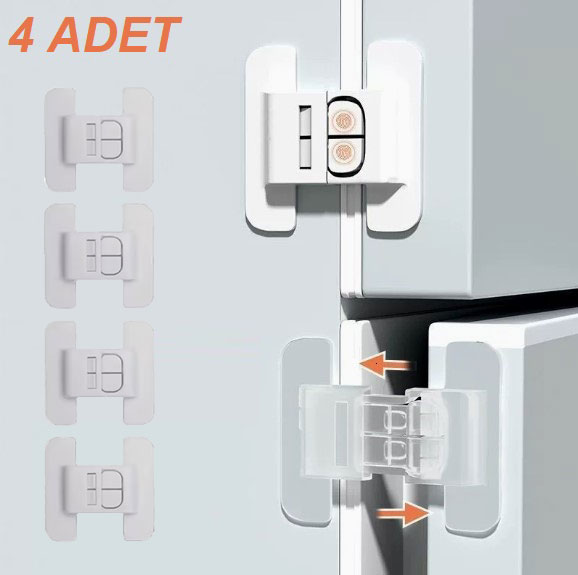 4 ADET