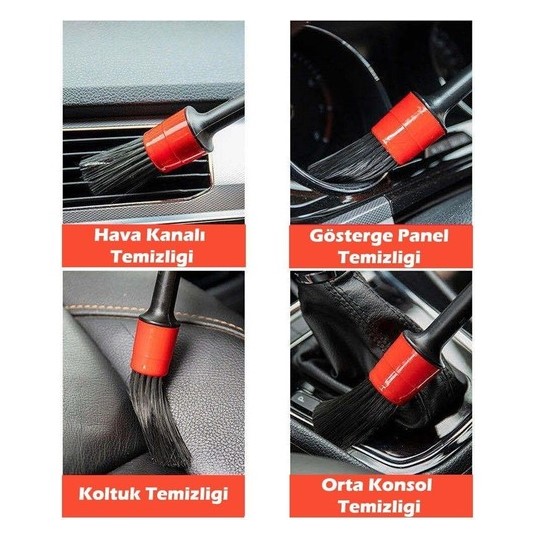 Hava Kanalı Temizligi

Gösterge Panel Temizligi

Koltuk Temizligi

Orta Konsol Temizligi