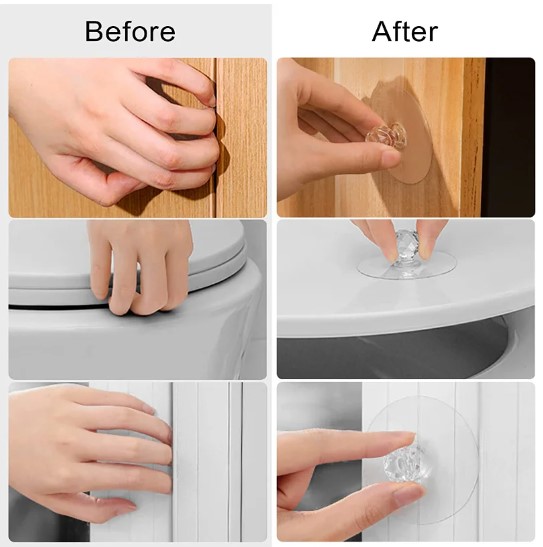 Before

After