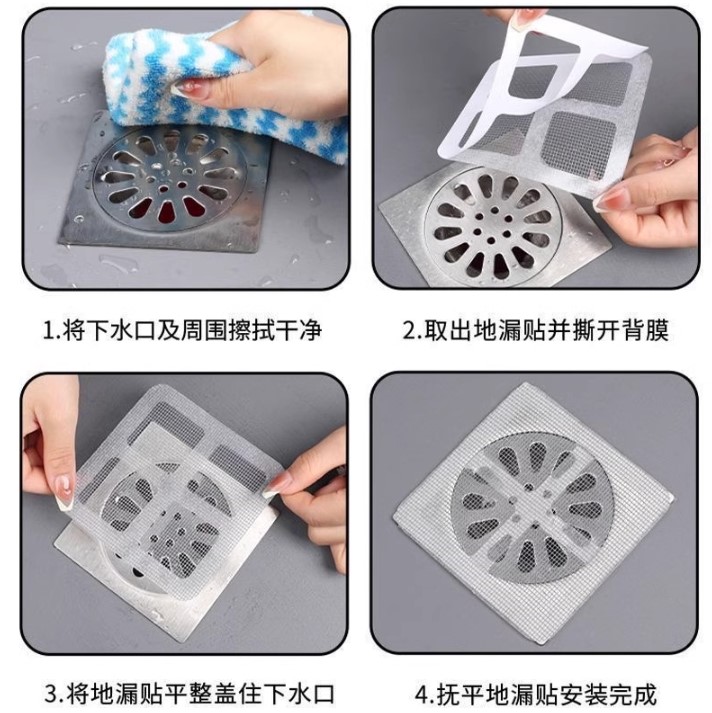 1.将下水口及周围擦拭干净

2.取出地漏贴并撕开背膜

3.将地漏贴平整盖住下水口

4.抚平地漏贴安装完成