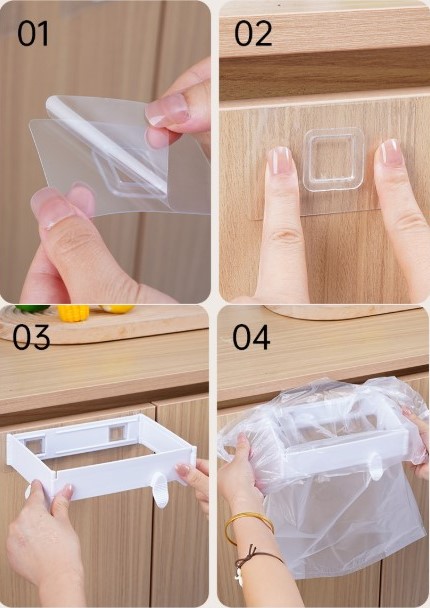 01

02

03

04