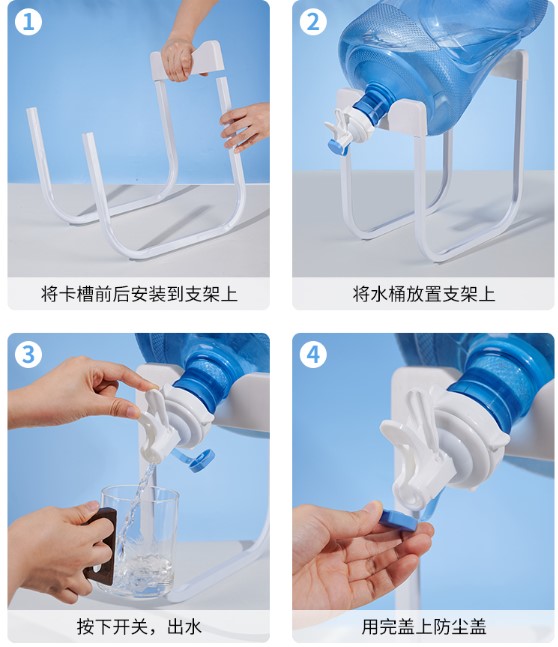 1

将卡槽前后安装到支架上

2

将水桶放置支架上

3

按下开关，出水

4

用完盖上防尘盖