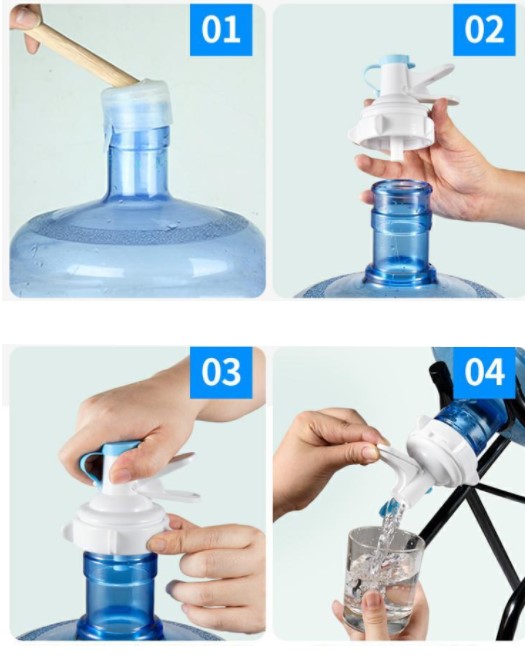 01

02

03

04