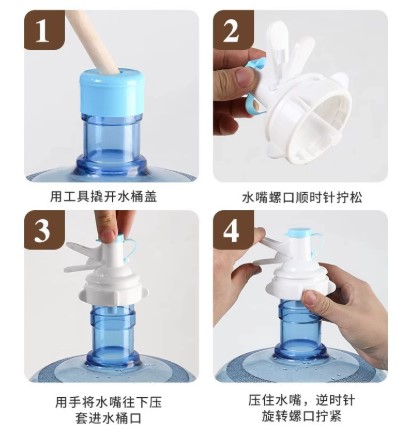 1

用工具撬开水桶盖

2

水嘴螺口顺时针拧松

3

用手将水嘴往下压
套进水桶口

4

压住水嘴，逆时针
旋转螺口拧紧