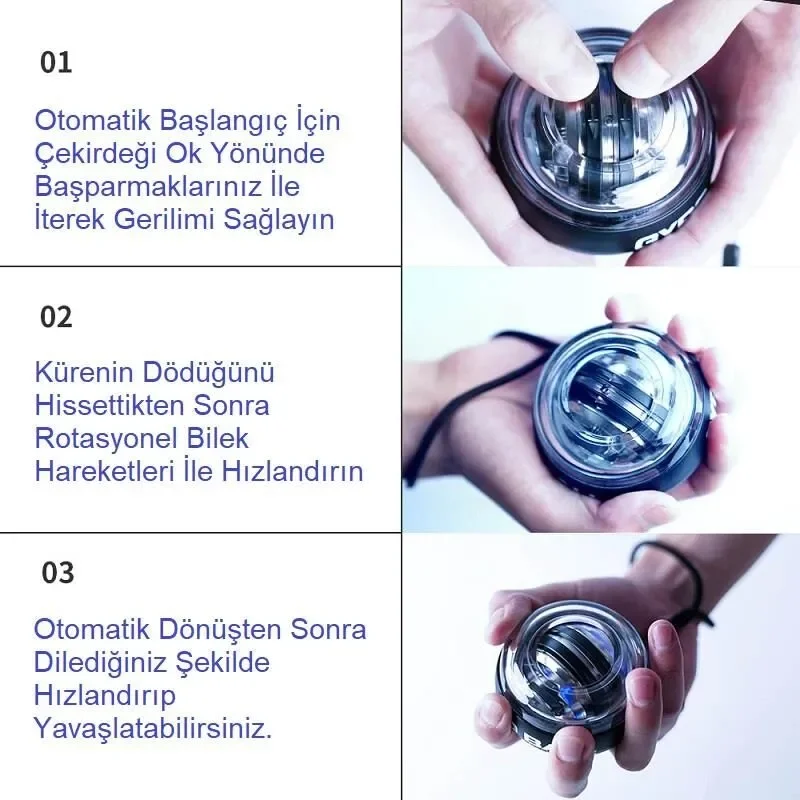 01

Otomatik Başlangıç İçin Çekirdeği Ok Yönünde Başparmaklarınız İle İterek Gerilimi Sağlayın

02

Kürenin Dödüğünü Hissettikten Sonra Rotasyonel Bilek Hareketleri İle Hızlandırın

03

Otomatik Dönüşten Sonra Dilediğiniz Şekilde Hızlandırıp Yavaşlatabilirsiniz.