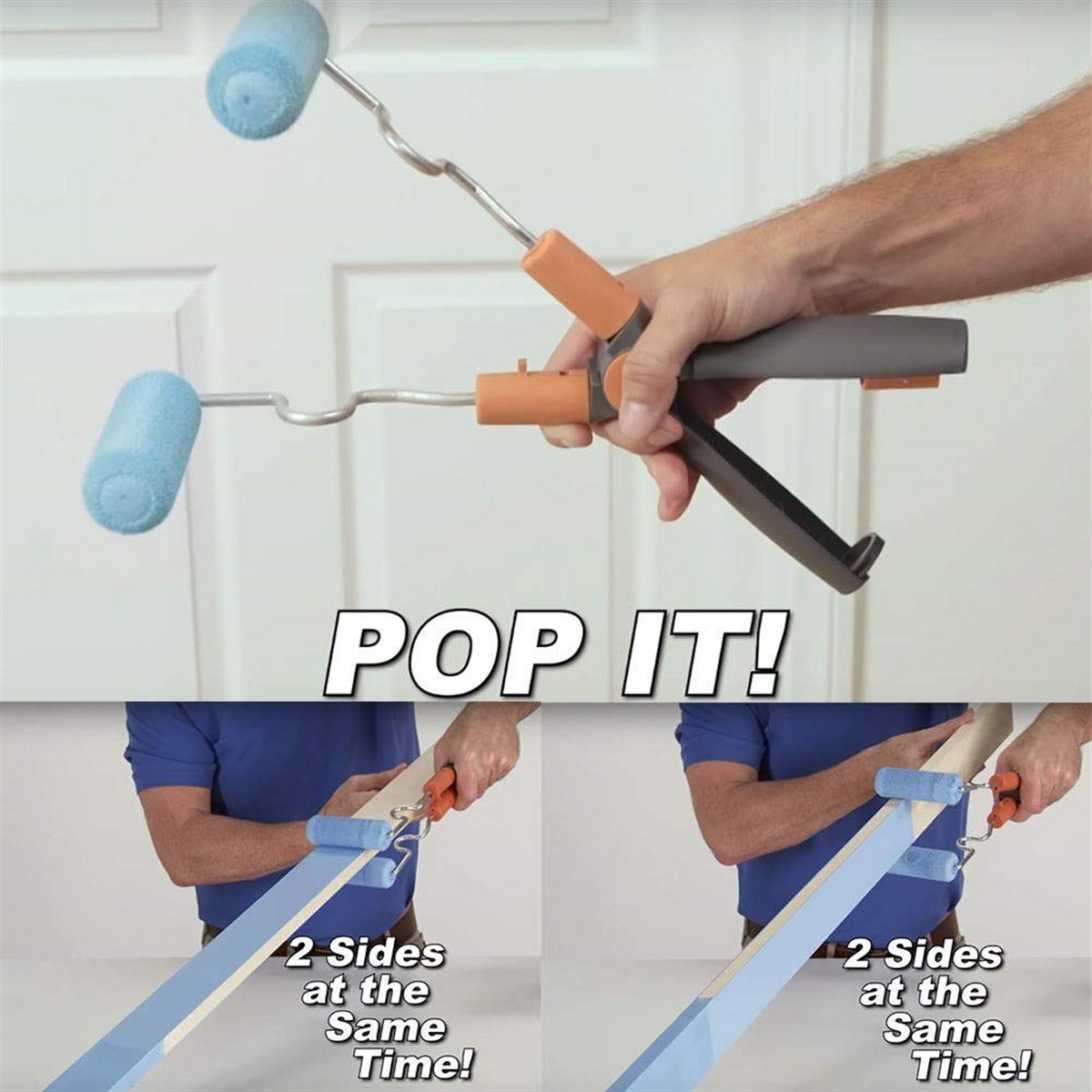 POP IT!

2 Sides at the Same Time!

2 Sides at the Same Time!