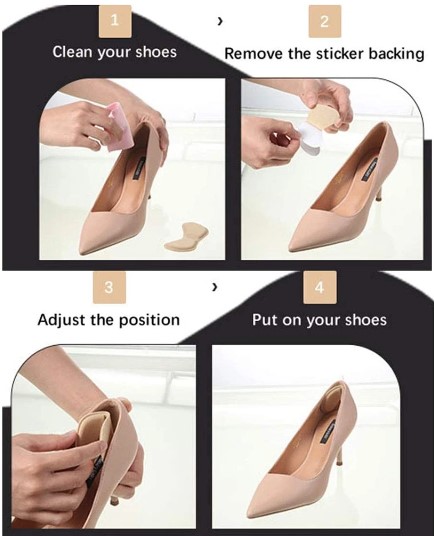 1
Clean your shoes

›

2
Remove the sticker backing

3
Adjust the position

›

4
Put on your shoes