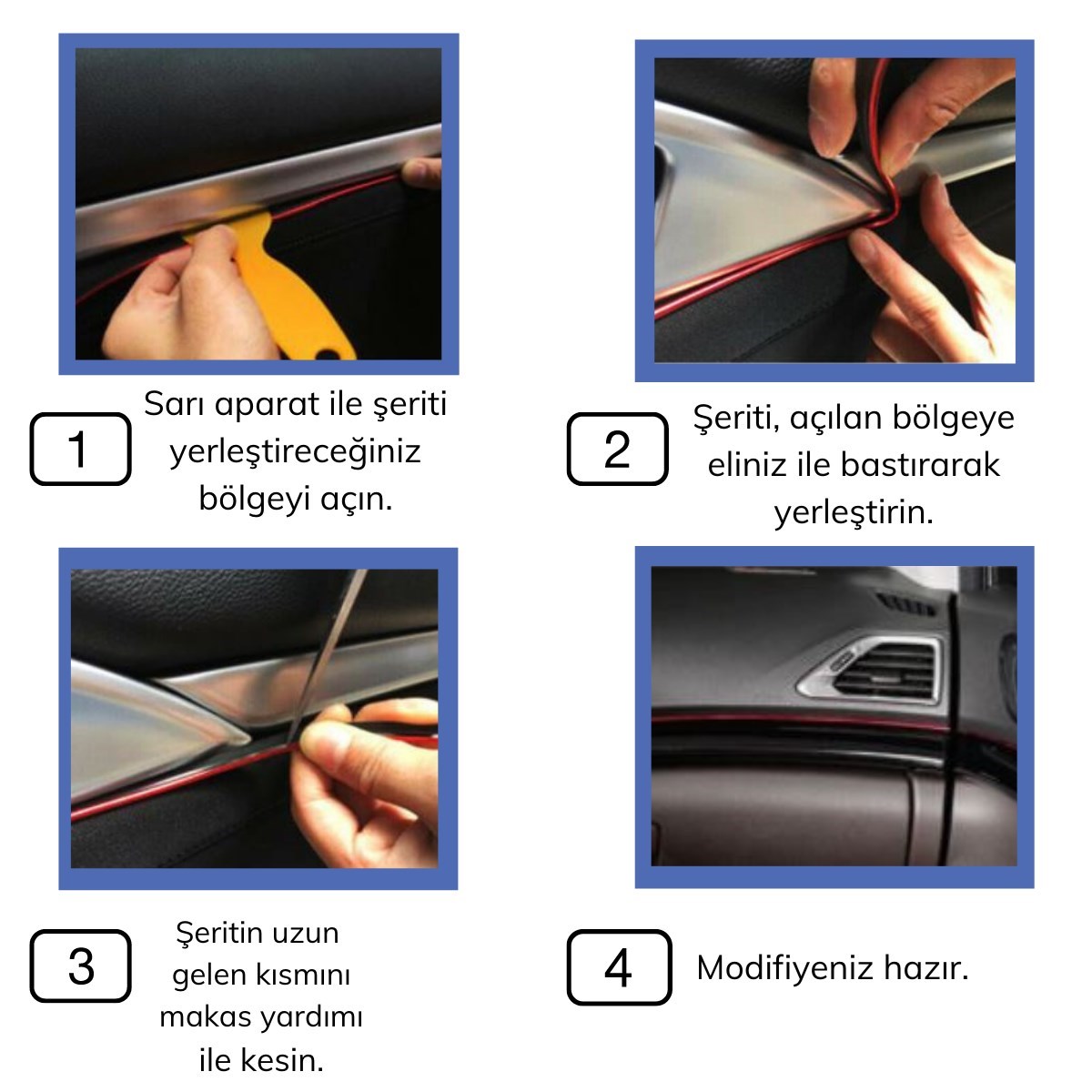 1

Sarı aparat ile şeriti yerleştireceğiniz bölgeyi açın.

2

Şeriti, açılan bölgeye eliniz ile bastırarak yerleştirin.

3

Şeritin uzun gelen kısmını makas yardımı ile kesin.

4

Modifiyeniz hazır.