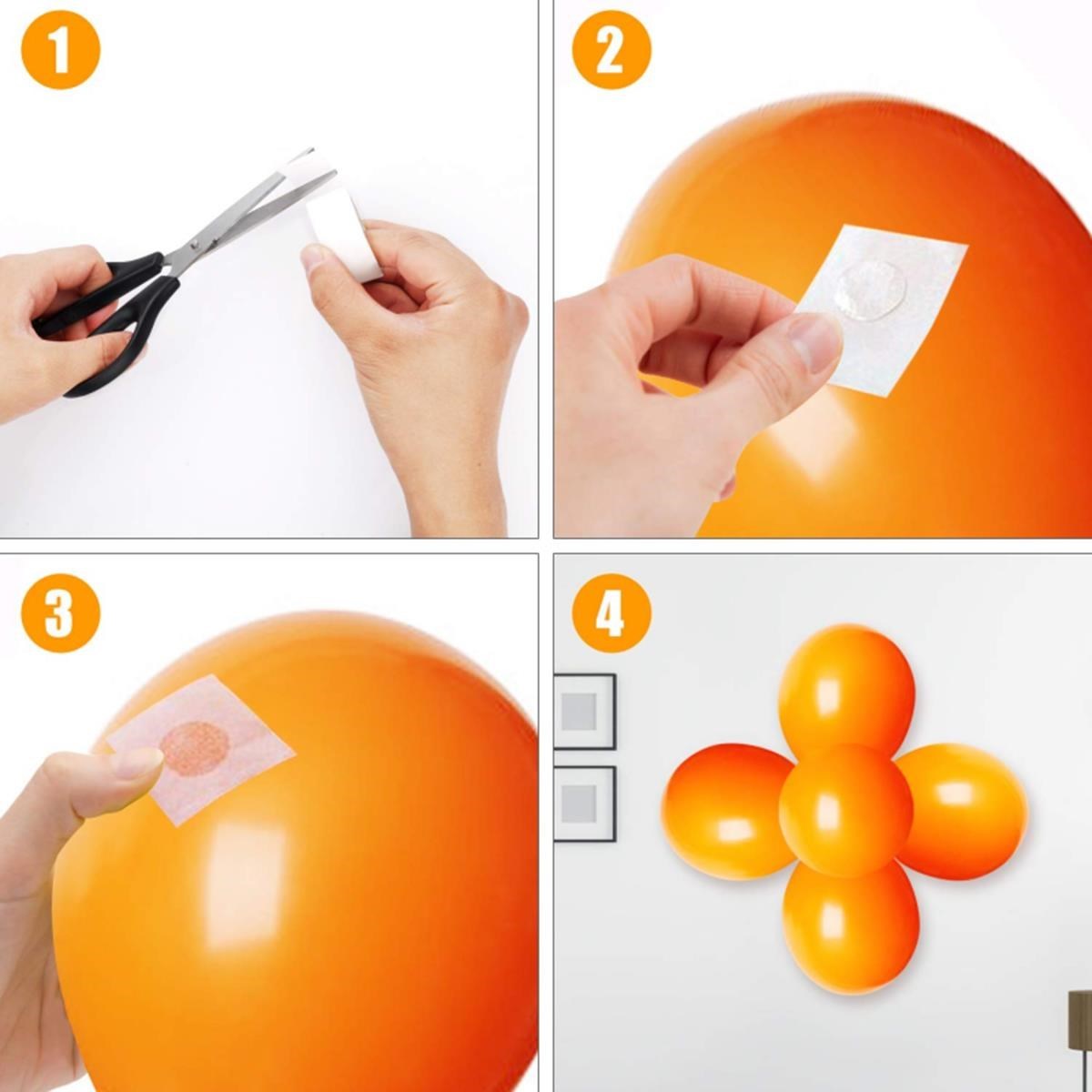 1

2

3

4