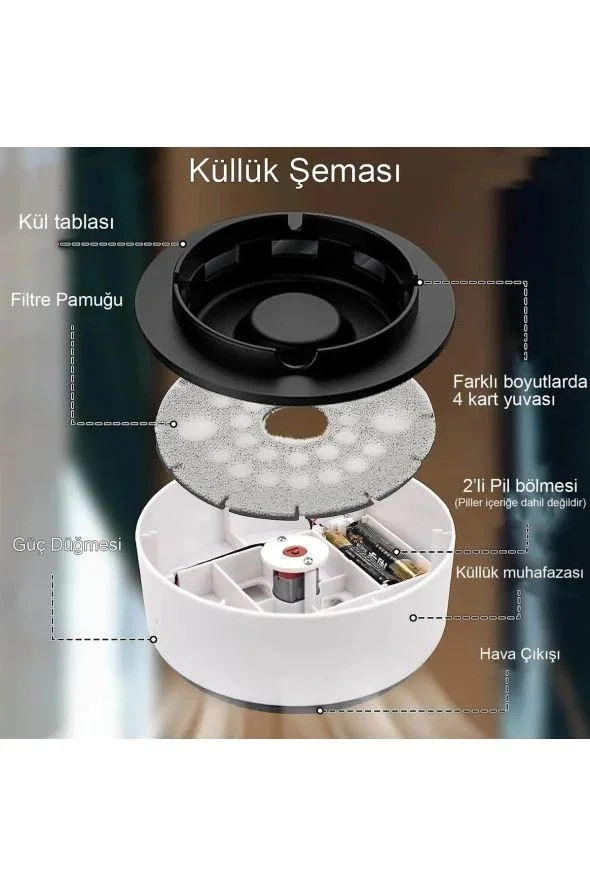 Küllük Şeması

Kül tablası

Filtre Pamuğu

Farklı boyutlarda 4 kart yuvası

2'li Pil bölmesi
(Piller içeriğe dahil değildir)

Güç Düğmesi

Küllük muhafazası

Hava Çıkışı