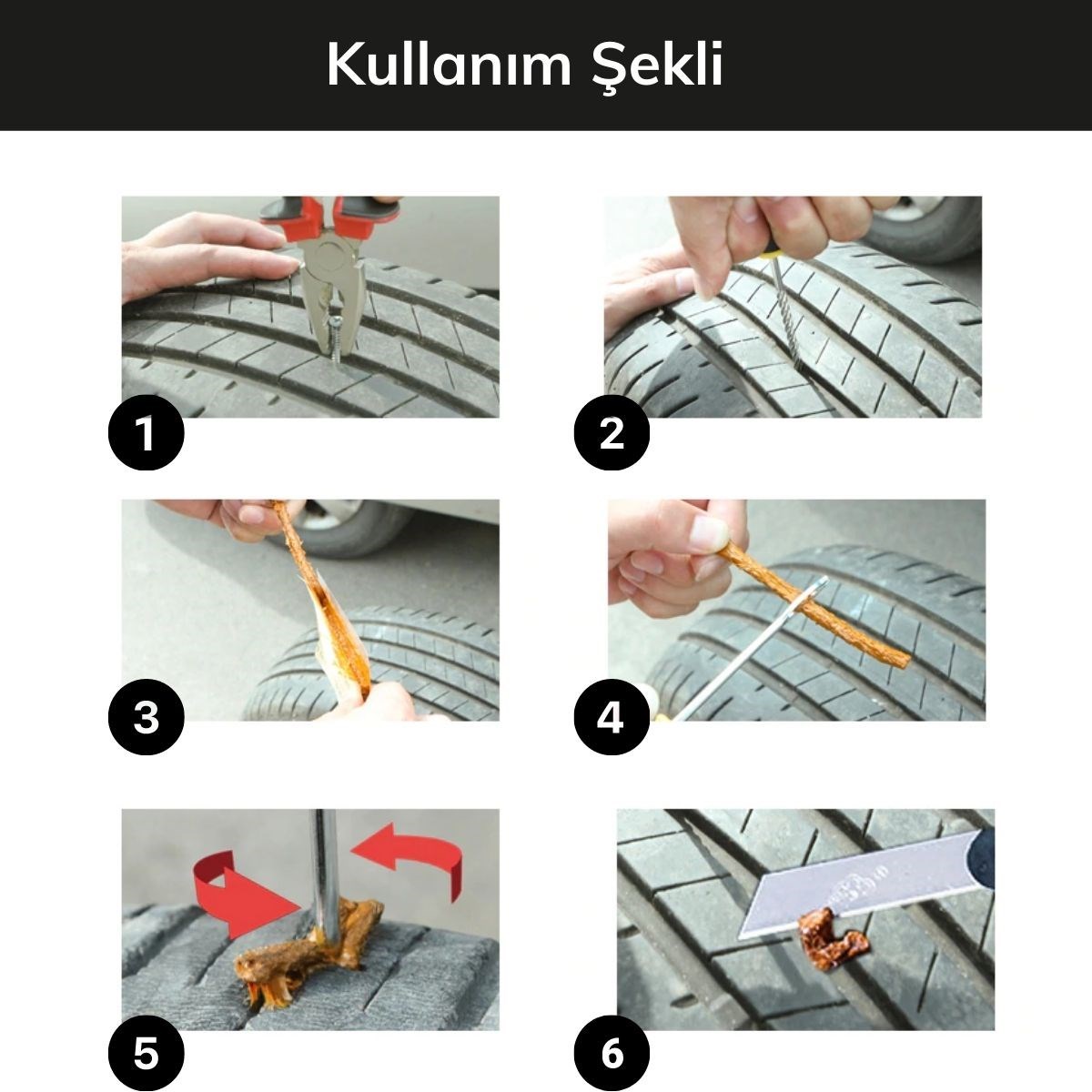 Kullanım Şekli

1

2

3

4

5

6