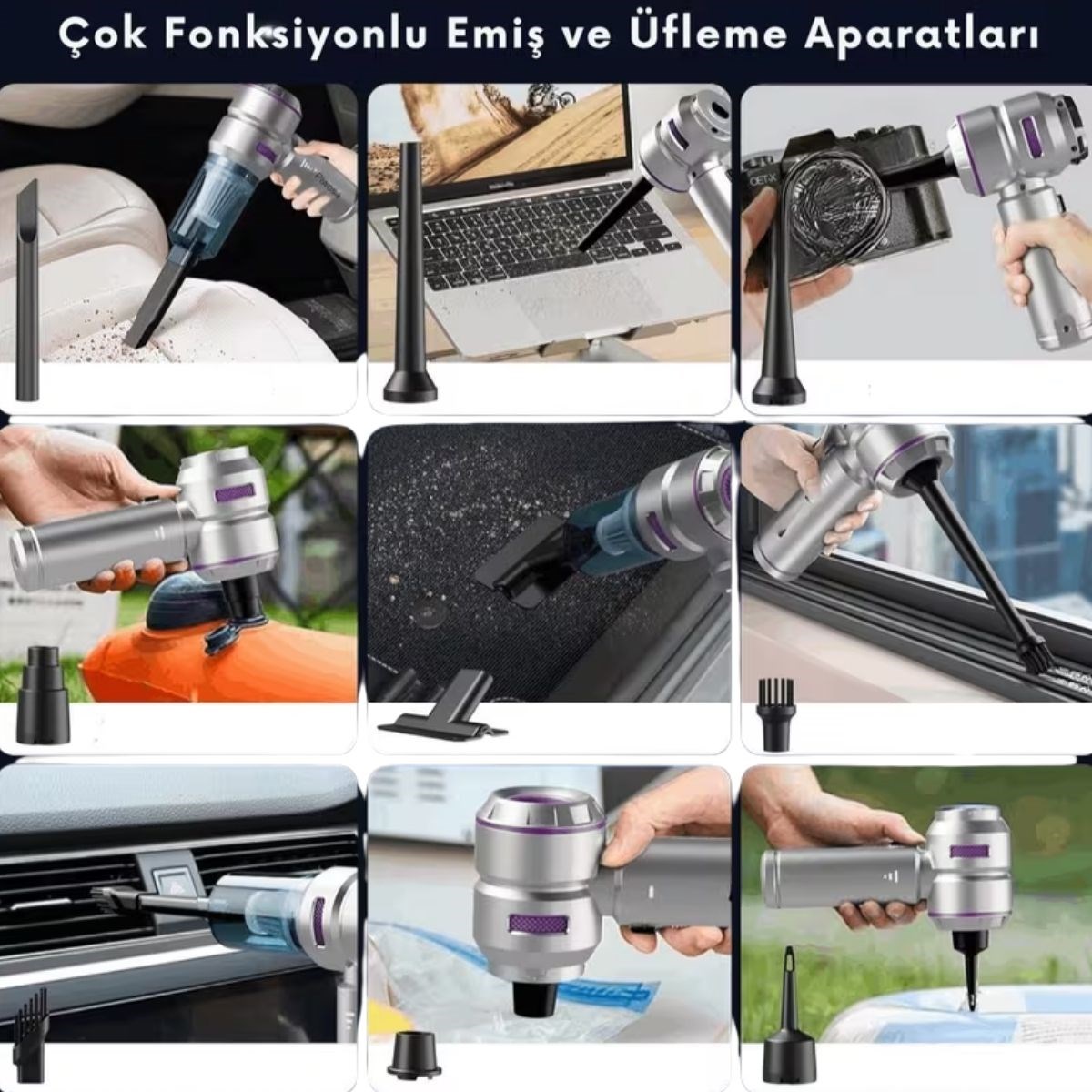 Çok Fonksiyonlu Emiş ve Üfleme Aparatları