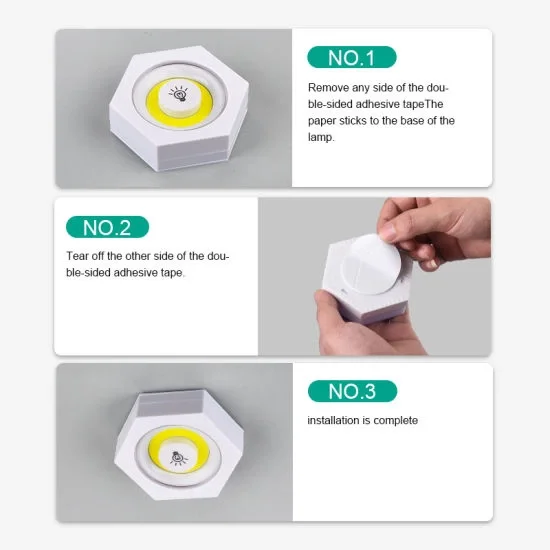 NO.1

Remove any side of the double-sided adhesive tapeThe paper sticks to the base of the lamp.

NO.2

Tear off the other side of the double-sided adhesive tape.

NO.3

installation is complete