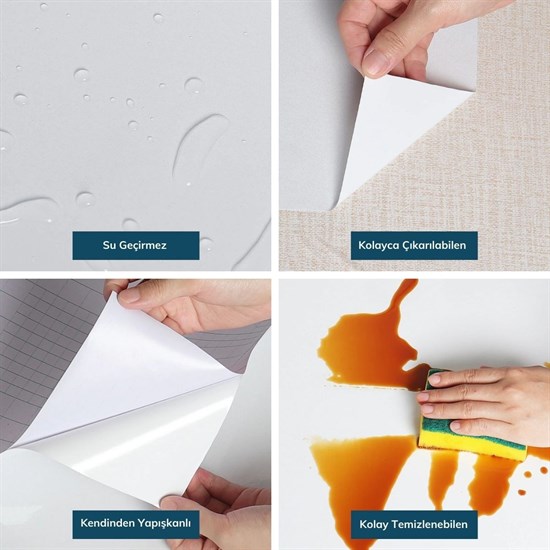 Su Geçirmez

Kolayca Çıkarılabilen

Kendinden Yapışkanlı

Kolay Temizlenebilen